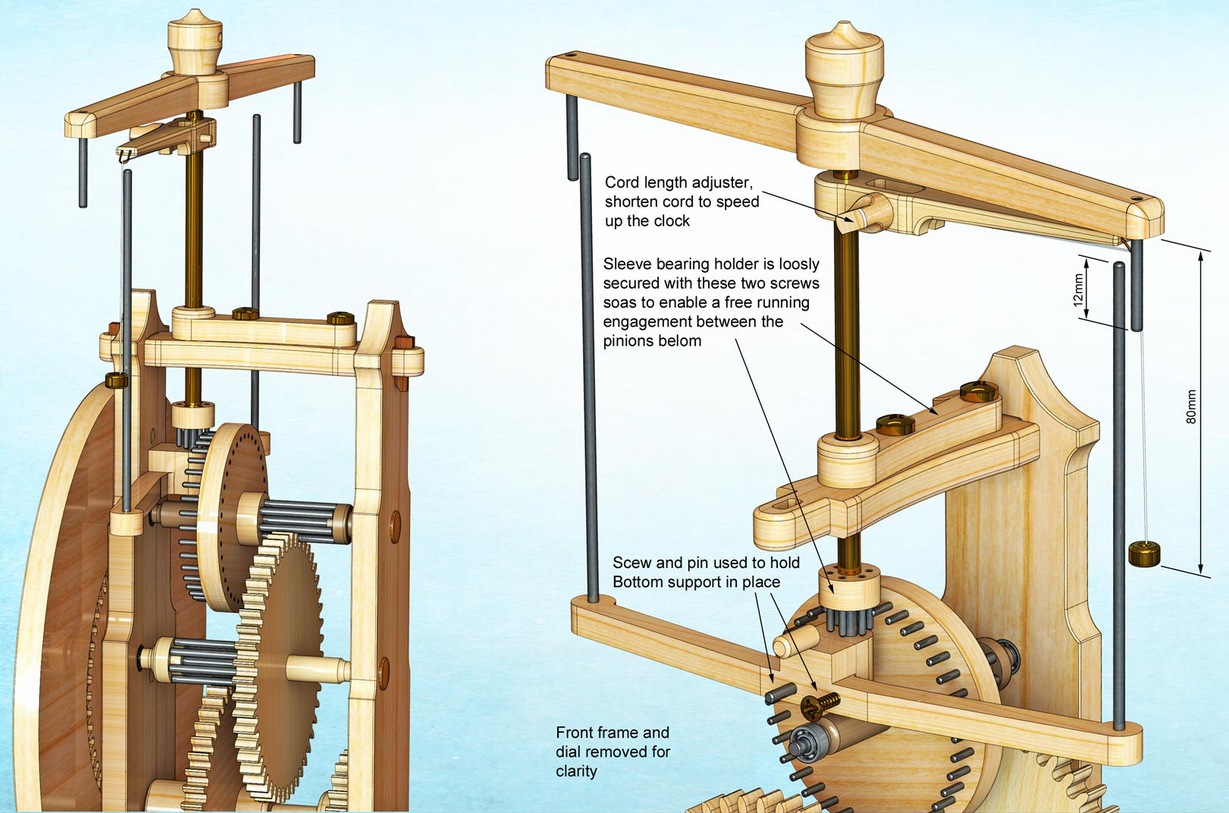 Cord length adjuster, shorten cord to speed up the clock

Sleeve bearing holder is loosly secured with these two screws soas to enable a free running engagement between the pinions belom

12mm

80mm

Scew and pin used to hold Bottom support in place

Front frame and dial removed for clarity