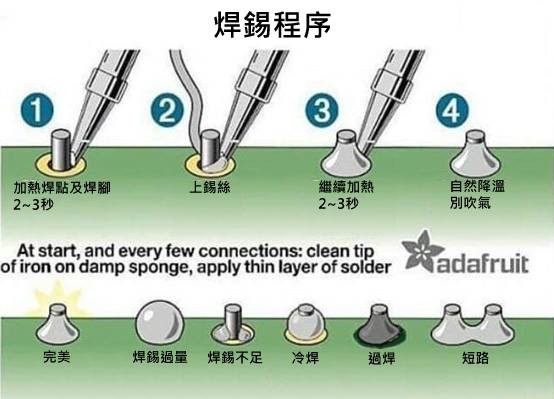 焊錫程序

1
加熱焊點及焊腳
2~3秒

2
上錫絲

3
繼續加熱
2~3秒

4
自然降溫
別吹氣

At start, and every few connections: clean tip of iron on damp sponge, apply thin layer of solder

adafruit

完美

焊錫過量

焊錫不足

冷焊

過焊

短路